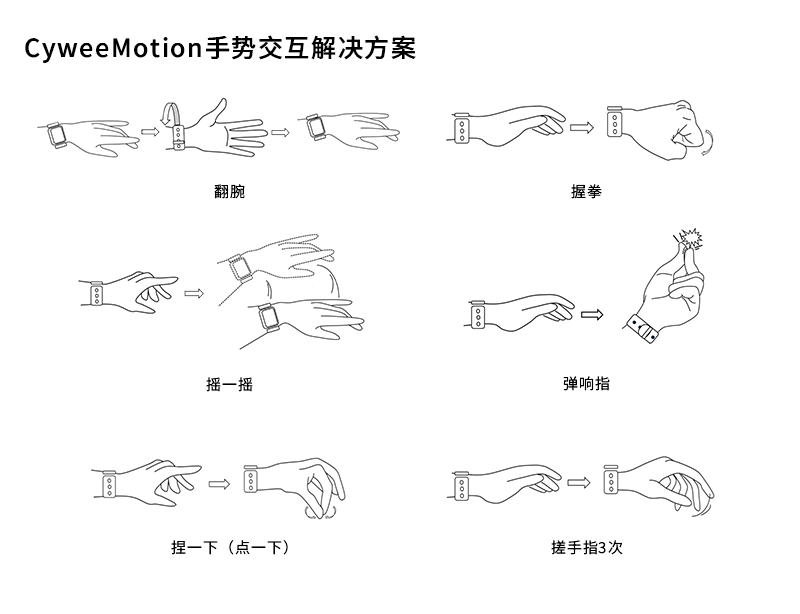 CyweeMotion手势交互解决方案

翻腕

握拳

摇一摇

弹响指

捏一下（点一下）

搓手指3次